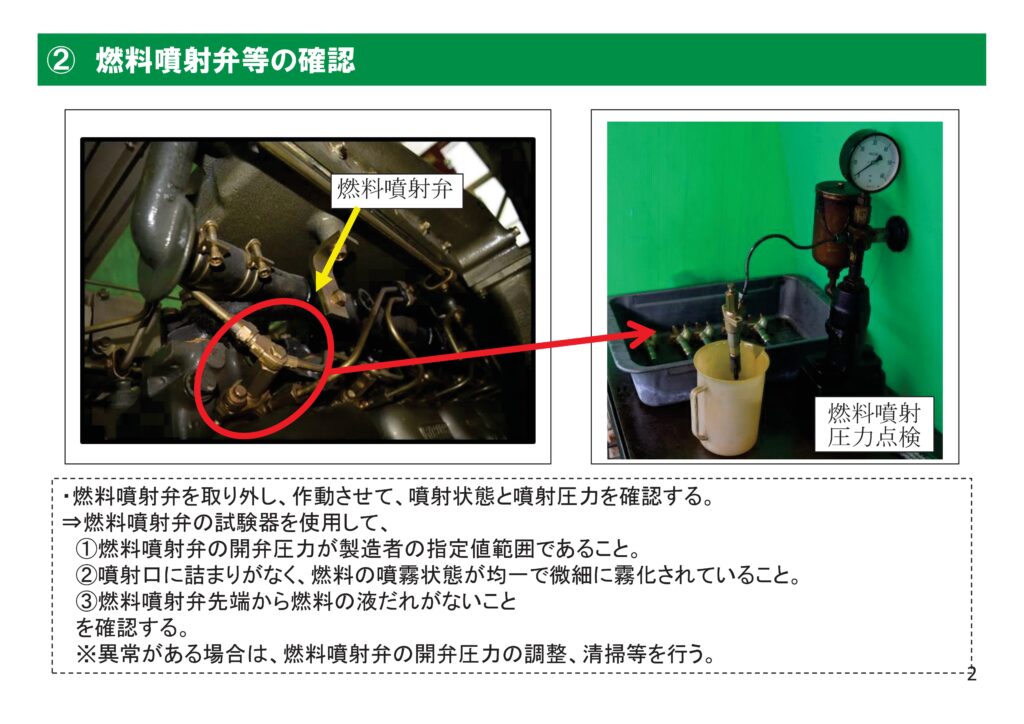 ② 燃料噴射弁等の確認

燃料噴射弁

燃料噴射
圧力点検

・燃料噴射弁を取り外し、作動させて、噴射状態と噴射圧力を確認する。
⇒燃料噴射弁の試験器を使用して、
①燃料噴射弁の開弁圧力が製造者の指定値範囲であること。
②噴射口に詰まりがなく、燃料の噴霧状態が均一で微細に霧化されていること。
③燃料噴射弁先端から燃料の液だれがないこと
を確認する。
※異常がある場合は、燃料噴射弁の開弁圧力の調整、清掃等を行う。

2